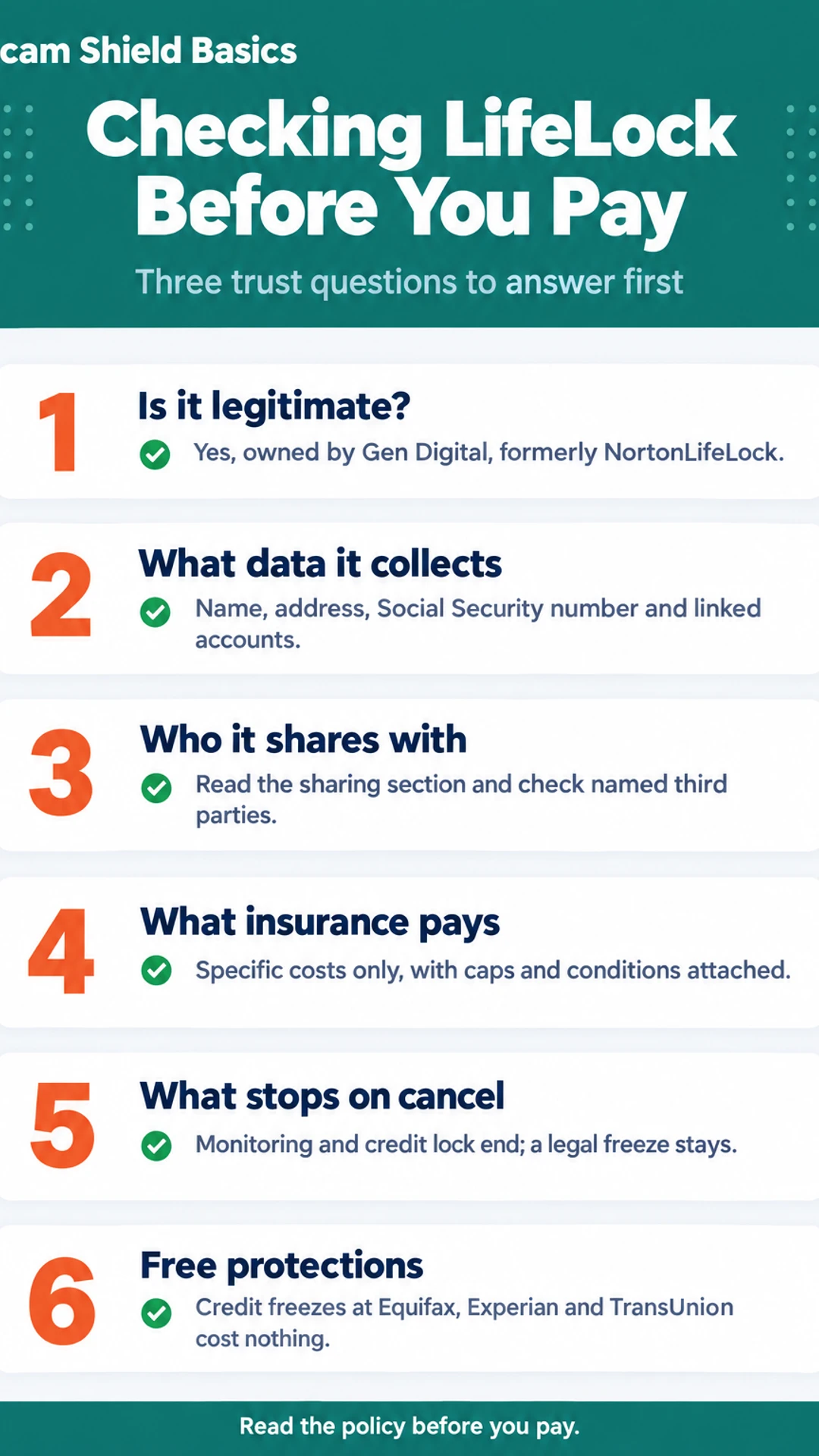 cam Shield Basics

Checking LifeLock Before You Pay

Three trust questions to answer first

1

Is it legitimate?

Yes, owned by Gen Digital, formerly NortonLifeLock.

2

What data it collects

Name, address, Social Security number and linked accounts.

3

Who it shares with

Read the sharing section and check named third parties.

4

What insurance pays

Specific costs only, with caps and conditions attached.

5

What stops on cancel

Monitoring and credit lock end; a legal freeze stays.

6

Free protections

Credit freezes at Equifax, Experian and TransUnion cost nothing.

Read the policy before you pay.